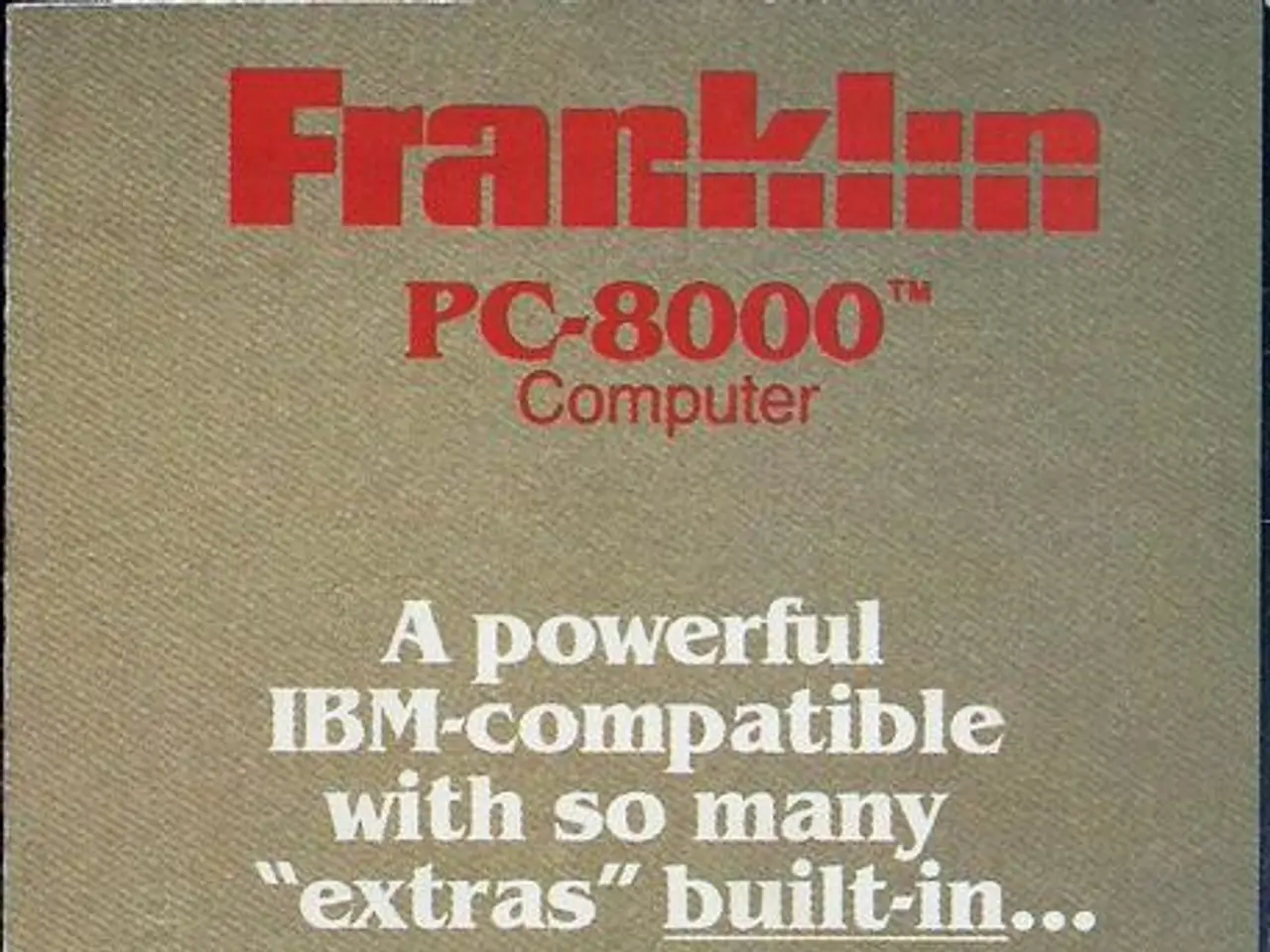 Franklin
PC-8000™
Computer

A powerful IBM-compatible with so many "extras" built-in...